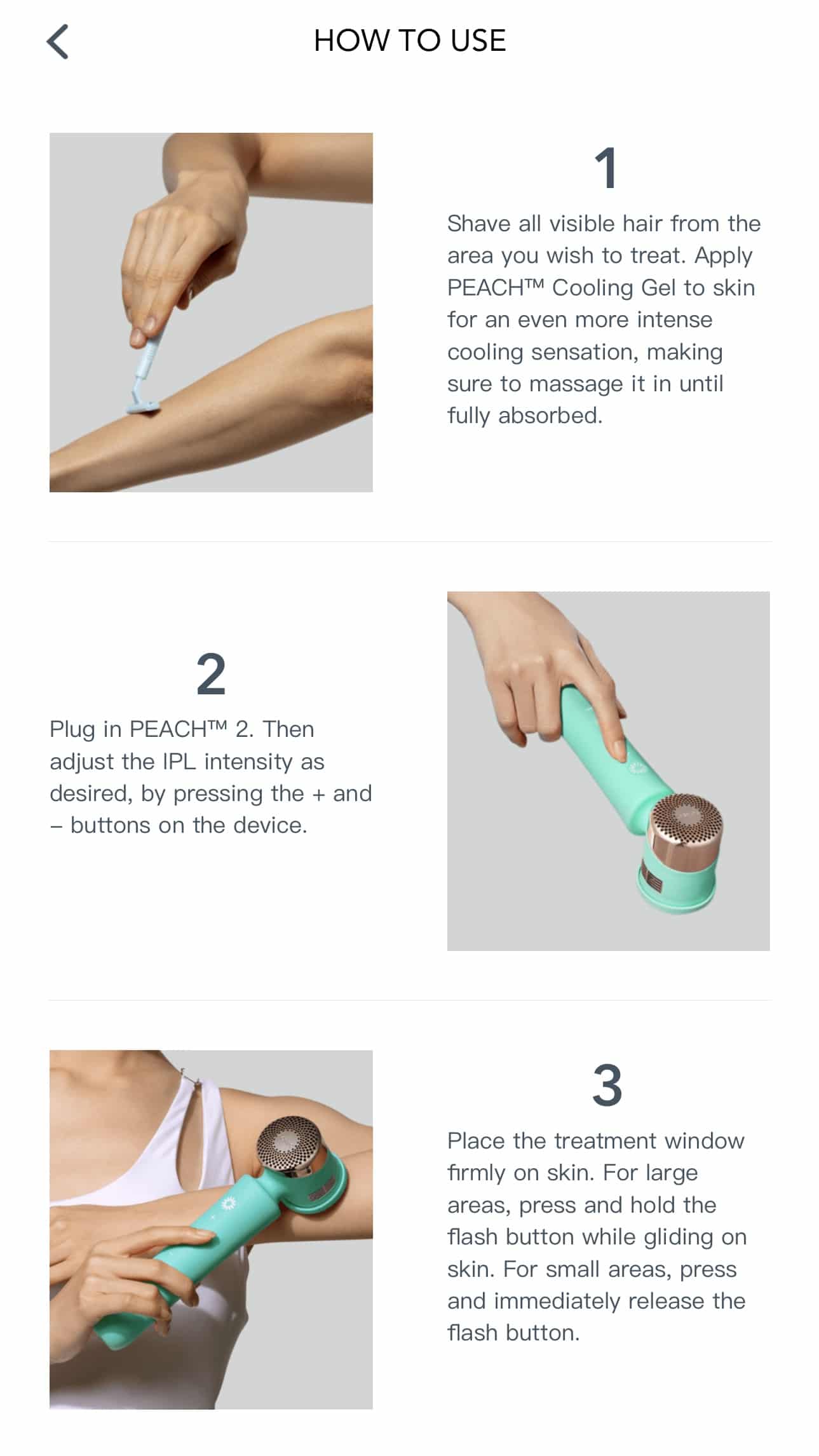 HOW TO USE

1

Shave all visible hair from the area you wish to treat. Apply PEACH™ Cooling Gel to skin for an even more intense cooling sensation, making sure to massage it in until fully absorbed.

2

Plug in PEACH™ 2. Then adjust the IPL intensity as desired, by pressing the + and – buttons on the device.

3

Place the treatment window firmly on skin. For large areas, press and hold the flash button while gliding on skin. For small areas, press and immediately release the flash button.